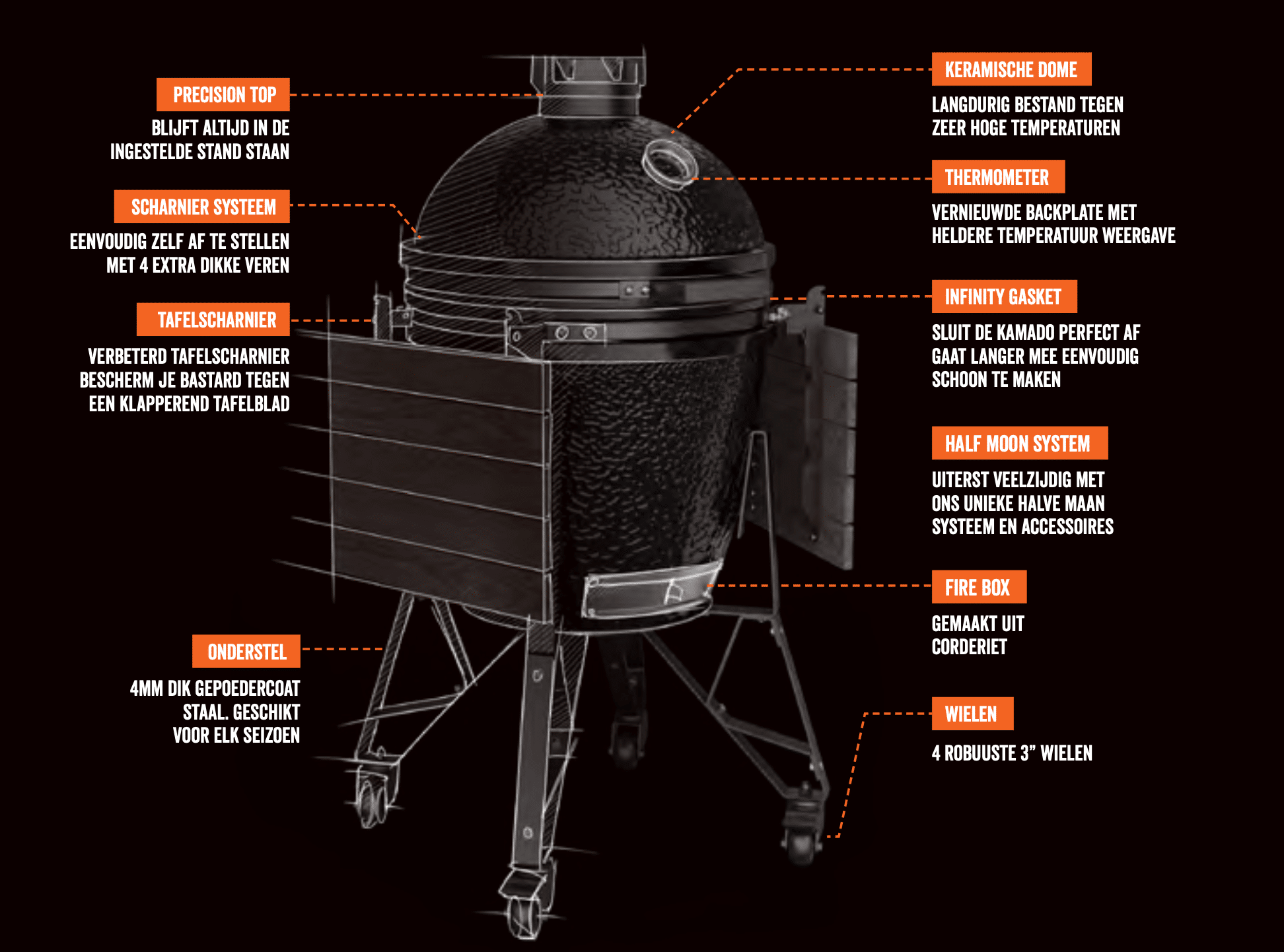 PRECISION TOP

BLIJFT ALTIJD IN DE INGESTELDE STAND STAAN

SCHARNIER SYSTEEM

EENVOUDIG ZELF AF TE STELLEN MET 4 EXTRA DIKKE VEREN

TAFELSCHARNIER

VERBETERD TAFELSCHARNIER BESCHERM JE BASTARD TEGEN EEN KLAPPEREND TAFELBLAD

ONDERSTEL

4MM DIK GEPOEDERCOAT STAAL. GESCHIKT VOOR ELK SEIZOEN

KERAMISCHE DOME

LANGDURIG BESTAND TEGEN ZEER HOGE TEMPERATUREN

THERMOMETER

VERNIEUWDE BACKPLATE MET HELDERE TEMPERATUUR WEERGAVE

INFINITY GASKET

SLUIT DE KAMADO PERFECT AF GAAT LANGER MEE EENVOUDIG SCHOON TE MAKEN

HALF MOON SYSTEM

UITERST VEELZIJDIG MET ONS UNIEKE HALVE MAAN SYSTEEM EN ACCESSOIRES

FIRE BOX

GEMAAKT UIT CORDERIET

WIELEN

4 ROBUUSTE 3" WIELEN